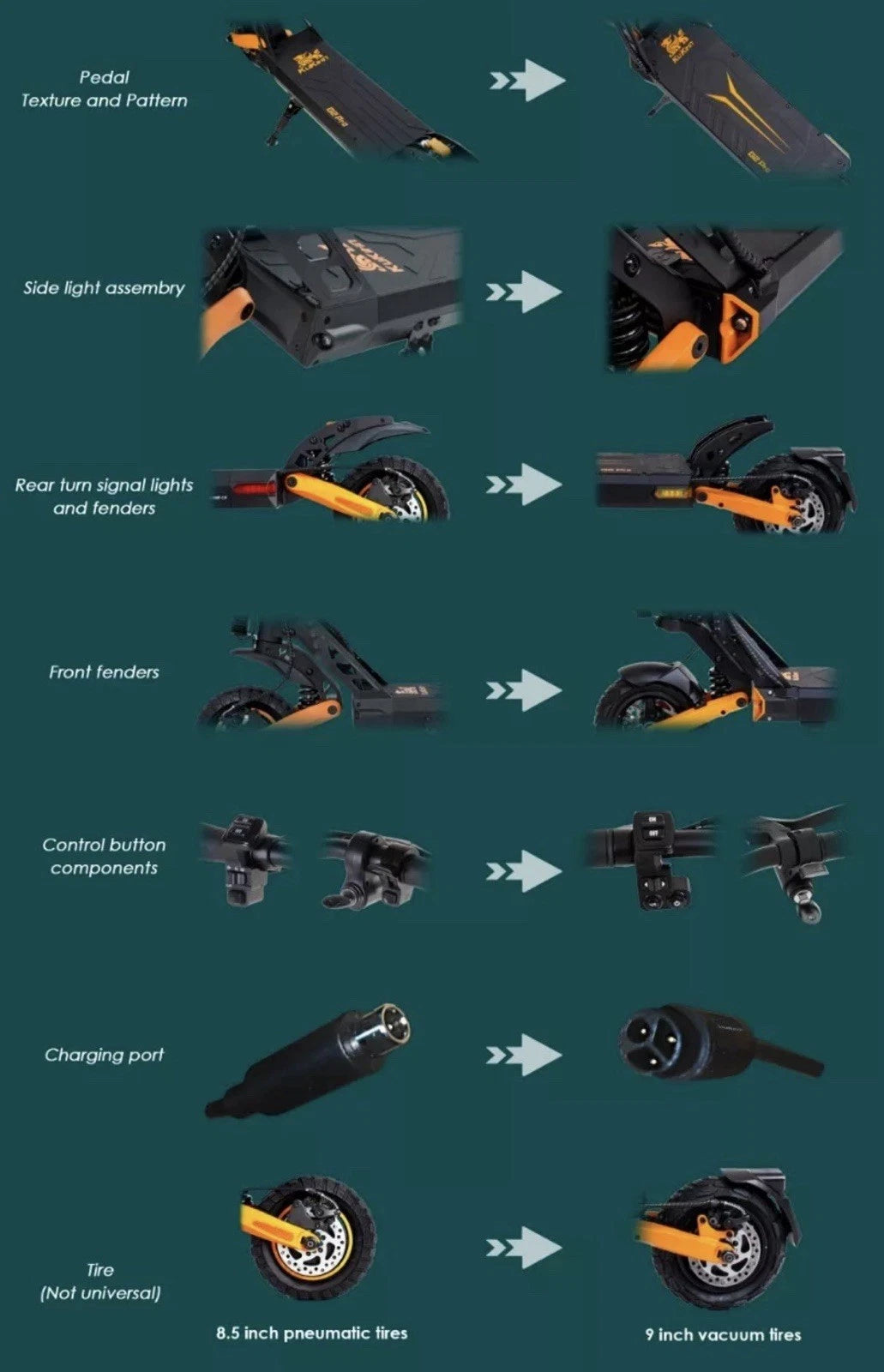 Pedal
Texture and Pattern

Side light assembry

Rear turn signal lights
and fenders

Front fenders

Control button
components

Charging port

Tire
(Not universal)

8.5 inch pneumatic tires

9 inch vacuum tires